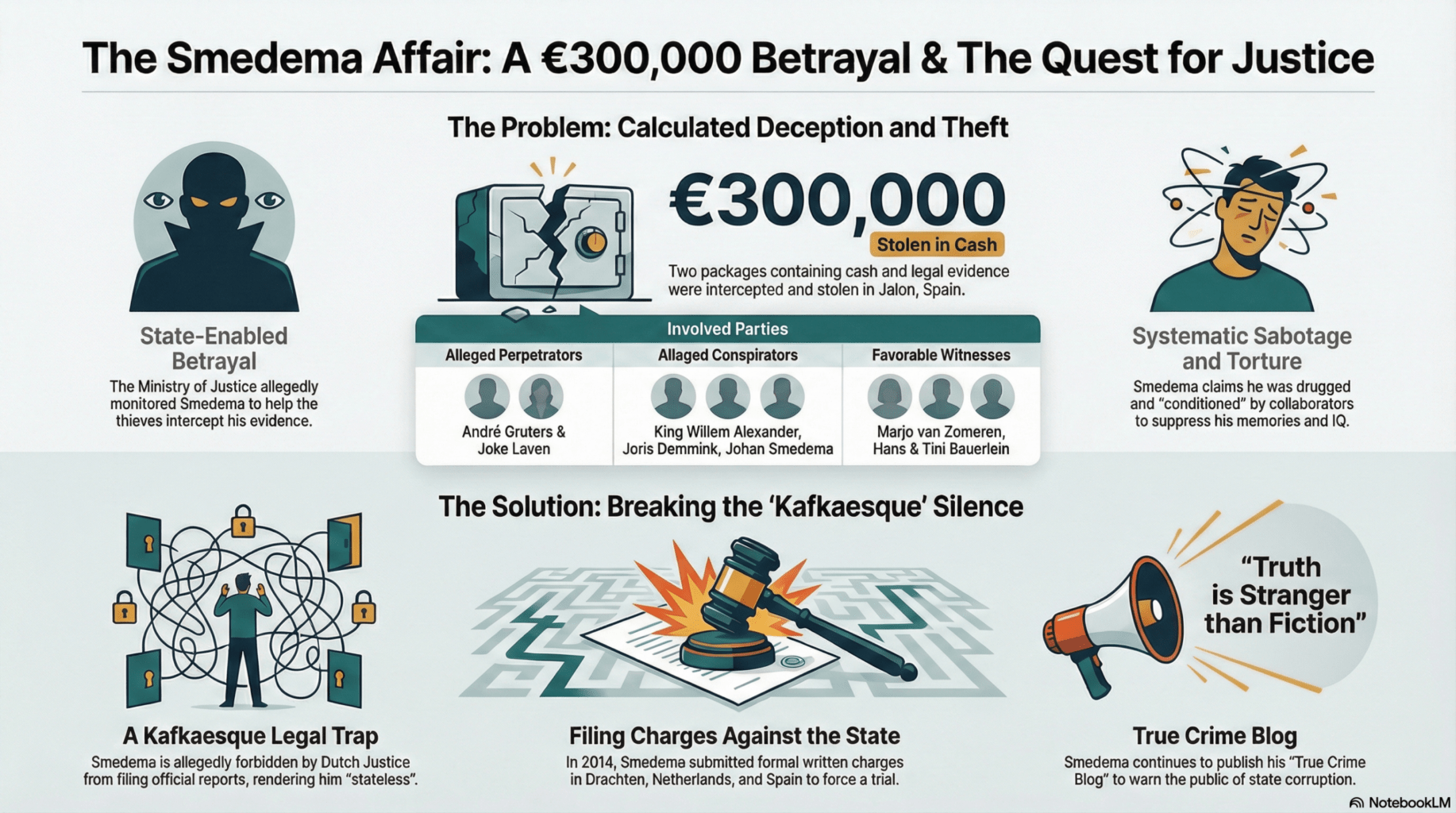 The Smedema Affair: A €300,000 Betrayal & The Quest for Justice

The Problem: Calculated Deception and Theft

State-Enabled Betrayal

The Ministry of Justice allegedly monitored Smedema to help the thieves intercept his evidence.

€300,000

Stolen in Cash

Two packages containing cash and legal evidence were intercepted and stolen in Jalon, Spain.

Involved Parties

| Alleged Perpetrators | Allaged Conspirators | Favorable Witnesses |
|---|---|---|
| André Gruters & Joke Laven | King Willem Alexander, Joris Demmink, Johan Smedema | Marjo van Zomeren, Hans & Tini Bauerlein |

Systematic Sabotage and Torture

Smedema claims he was drugged and "conditioned" by collaborators to suppress his memories and IQ.

The Solution: Breaking the 'Kafkaesque' Silence

A Kafkaesque Legal Trap

Smedema is allegedly forbidden by Dutch Justice from filing official reports, rendering him "stateless".

Filing Charges Against the State

In 2014, Smedema submitted formal written charges in Drachten, Netherlands, and Spain to force a trial.

"Truth is Stranger than Fiction"

True Crime Blog

Smedema continues to publish his "True Crime Blog" to warn the public of state corruption.

NotebookLM